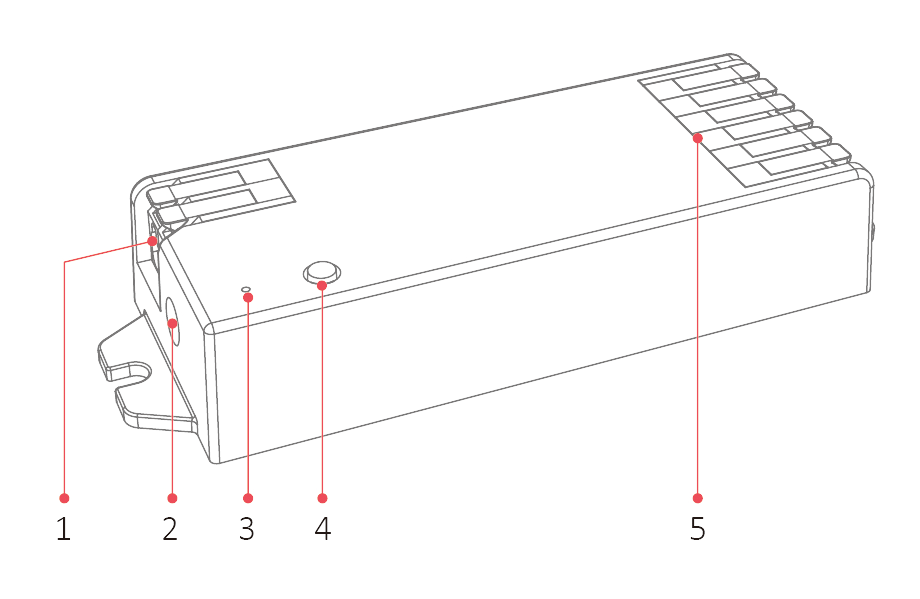 1 2 3 4 5